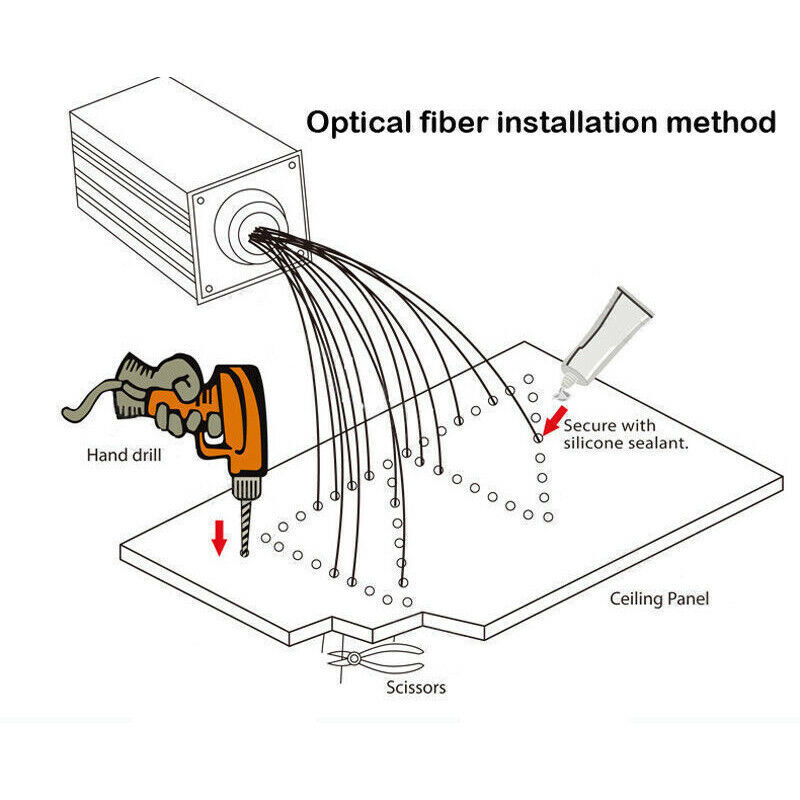 Optical fiber installation method

Hand drill

Secure with silicone sealant.

Ceiling Panel

Scissors